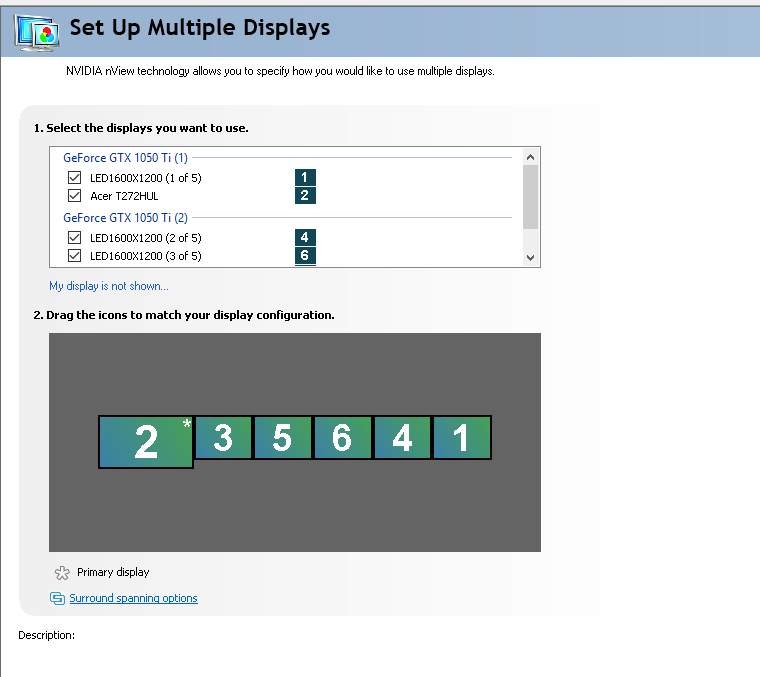 Set Up Multiple Displays

NVIDIA nView technology allows you to specify how you would like to use multiple displays.

1. Select the displays you want to use.

GeForce GTX 1050 Ti (1)
LED1600X1200 (1 of 5) 1
Acer T272HUL 2
GeForce GTX 1050 Ti (2)
LED1600X1200 (2 of 5) 4
LED1600X1200 (3 of 5) 6

My display is not shown...

2. Drag the icons to match your display configuration.

2 * 3 5 6 4 1

Primary display

Surround spanning options

Description: